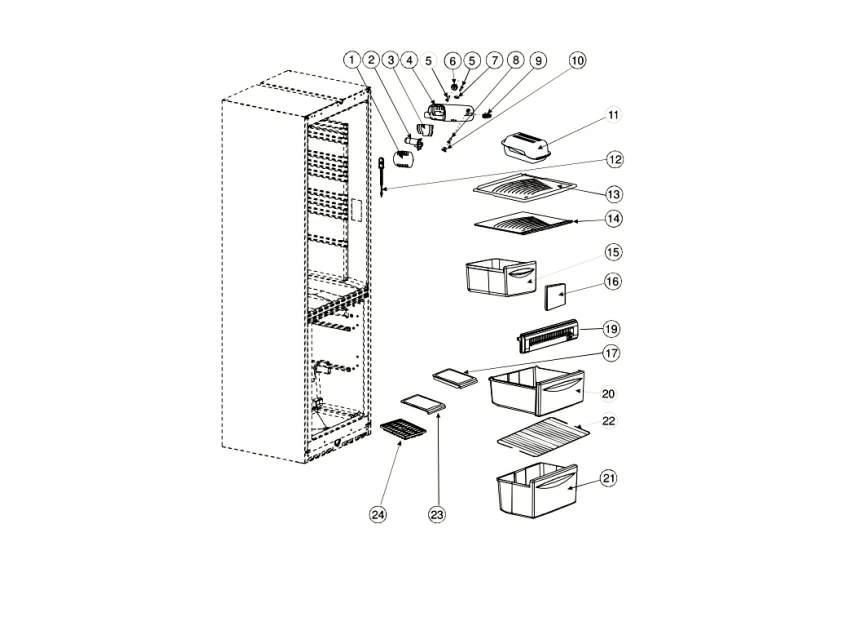 1 2 3 4 5 6 5 7 8 9 10
11
12
13
14
15
16
19
17
20
22
21
24
23