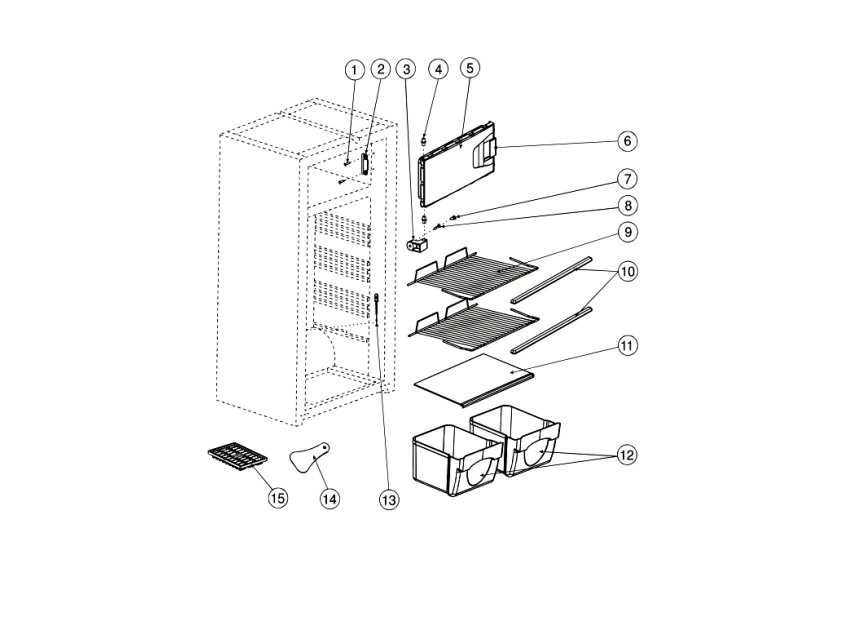 1
2
3
4
5
6
7
8
9
10
11
12
15
14
13