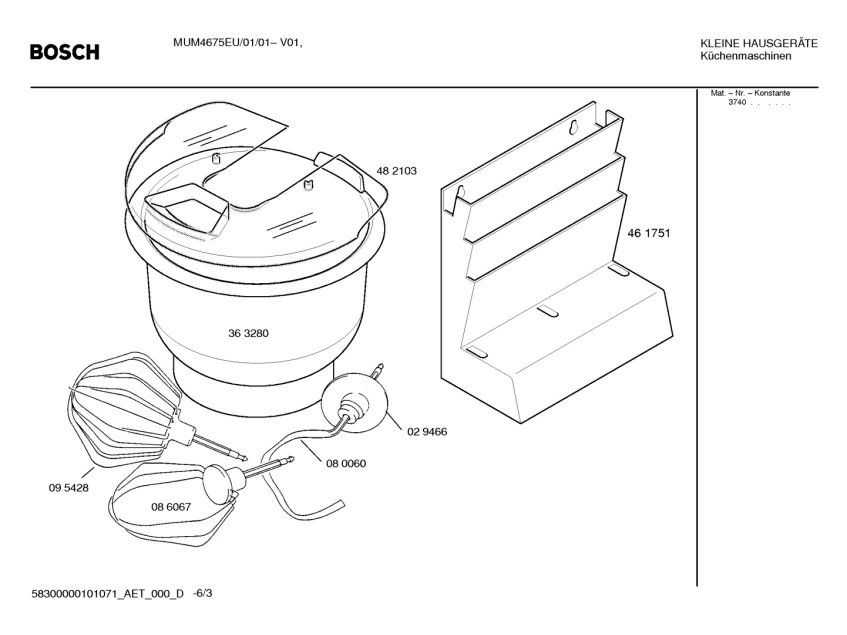 BOSCH

MUM4675EU/01/01– V01,

KLEINE HAUSGERÄTE
Küchenmaschinen

Mat. – Nr. – Konstante
3740 . . . . .

48 2103

46 1751

36 3280

02 9466

08 0060

09 5428

08 6067

58300000101071_AET_000_D -6/3