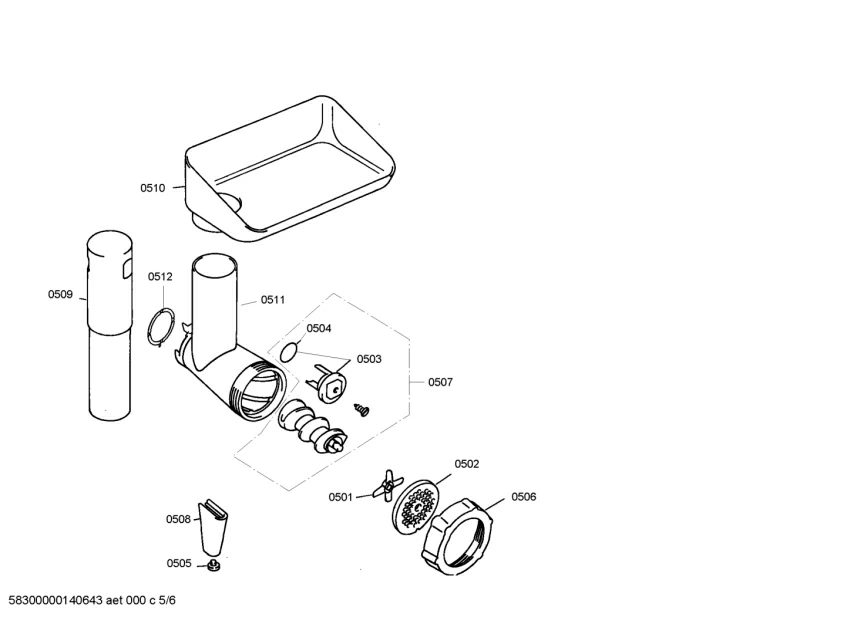 0510

0509

0512

0511

0504

0503

0507

0502

0501

0506

0508

0505

58300000140643 aet 000 c 5/6